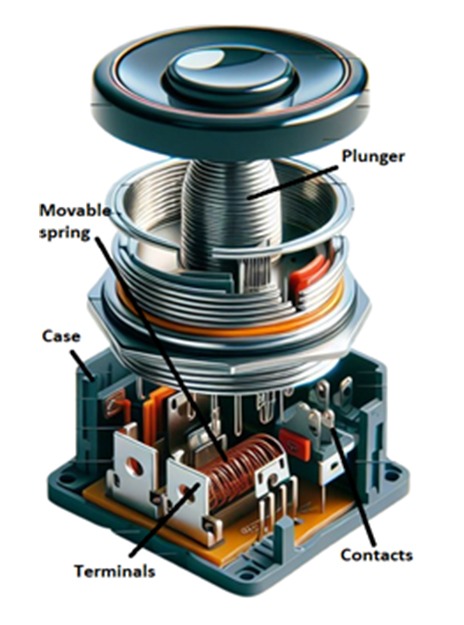 Plunger

Movable spring

Case

Terminals

Contacts